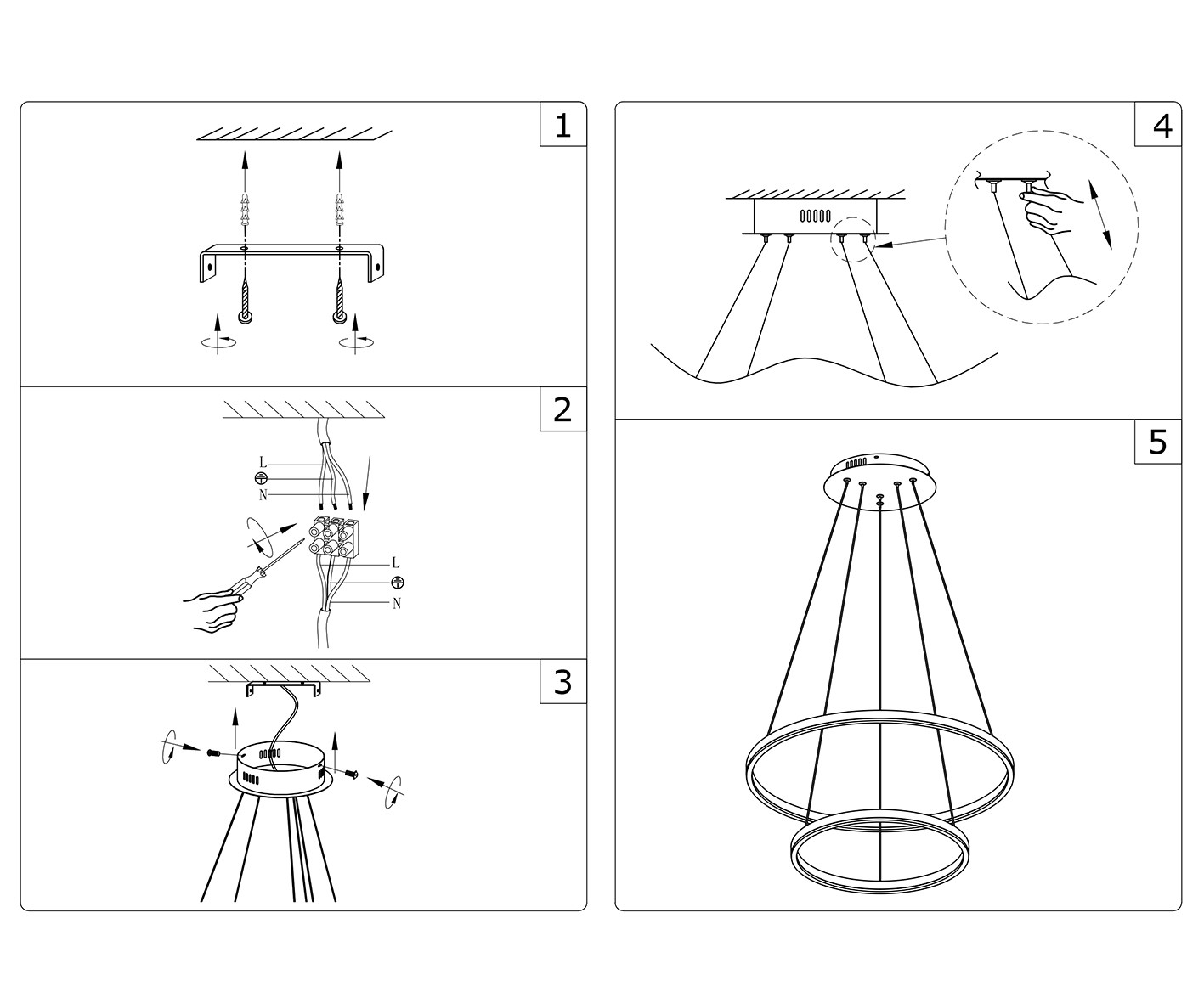 1

2

L
N

L
N

3

4

5