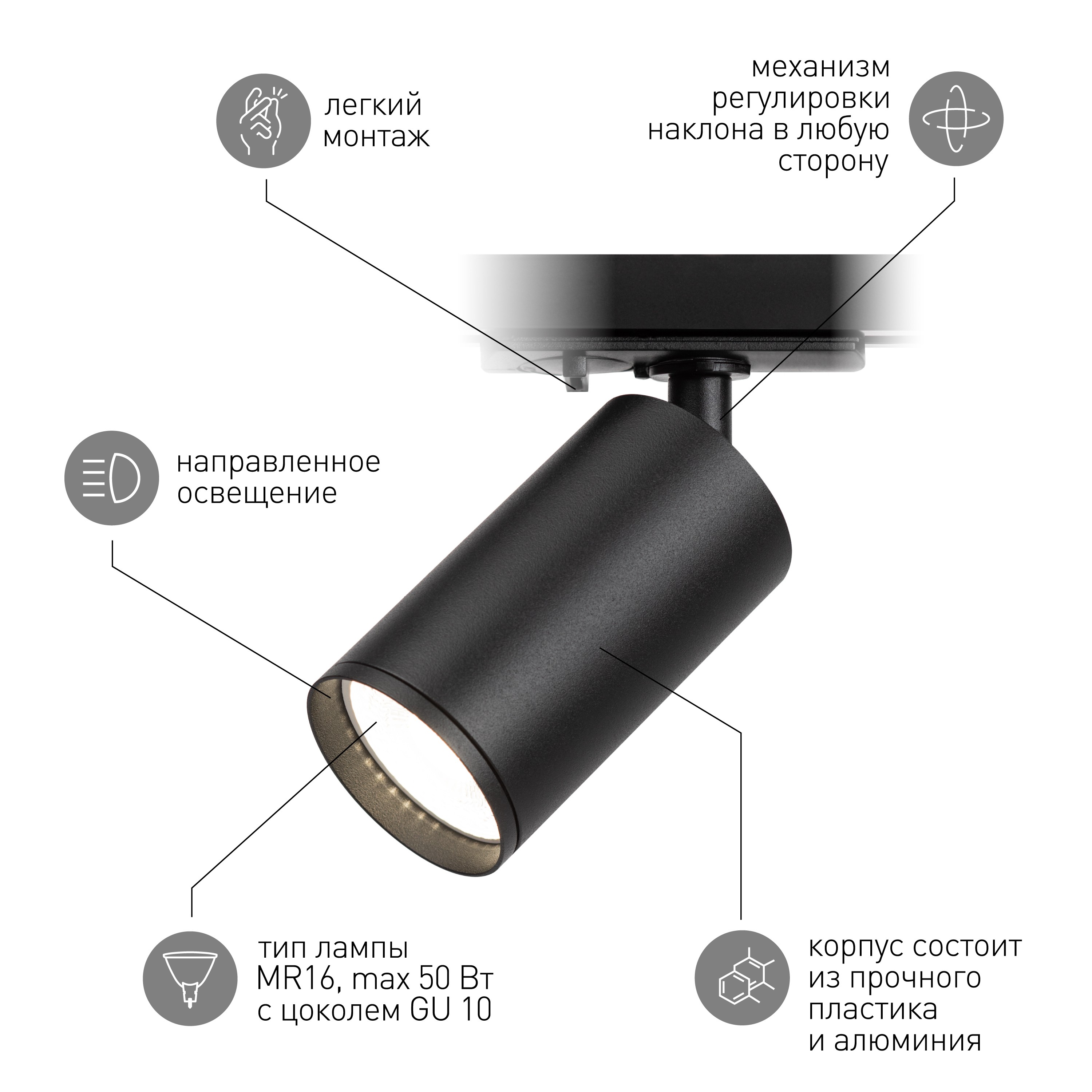 легкий монтаж

механизм регулировки наклона в любую сторону

направленное освещение

тип лампы MR16, max 50 Вт с цоколем GU 10

корпус состоит из прочного пластика и алюминия