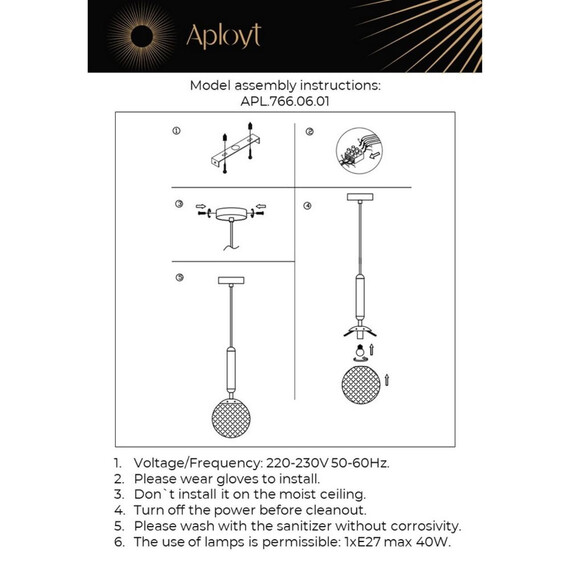 Aployt

Model assembly instructions:
APL.766.06.01

①

②

③

④

⑤

1. Voltage/Frequency: 220-230V 50-60Hz.
2. Please wear gloves to install.
3. Don`t install it on the moist ceiling.
4. Turn off the power before cleanout.
5. Please wash with the sanitizer without corrosivity.
6. The use of lamps is permissible: 1xE27 max 40W.