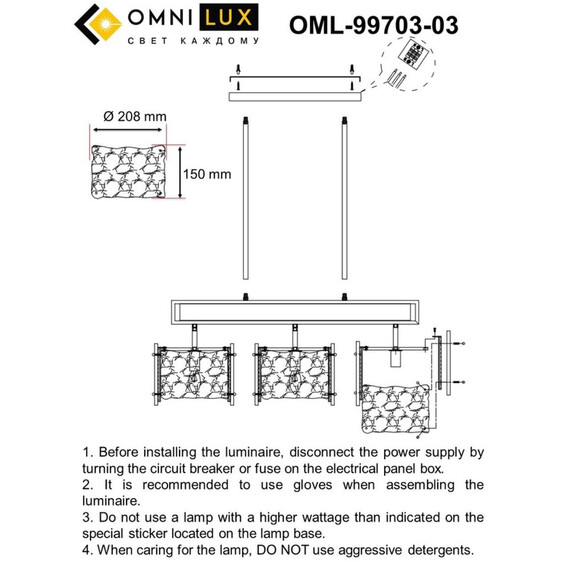 OMNI LUX
СВЕТ КАЖДОМУ

OML-99703-03

Ø 208 mm

150 mm

1. Before installing the luminaire, disconnect the power supply by turning the circuit breaker or fuse on the electrical panel box.
2. It is recommended to use gloves when assembling the luminaire.
3. Do not use a lamp with a higher wattage than indicated on the special sticker located on the lamp base.
4. When caring for the lamp, DO NOT use aggressive detergents.